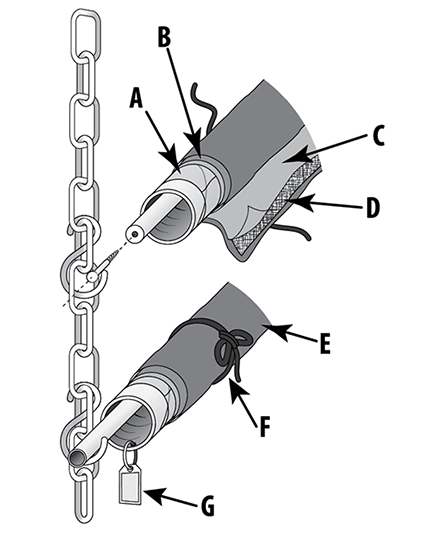 B
A
C
D
E
F
G