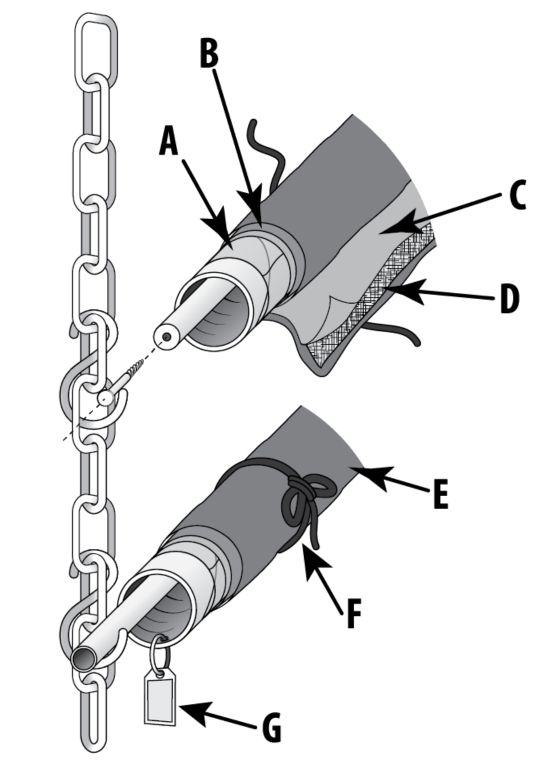 B
A
C
D
E
F
G