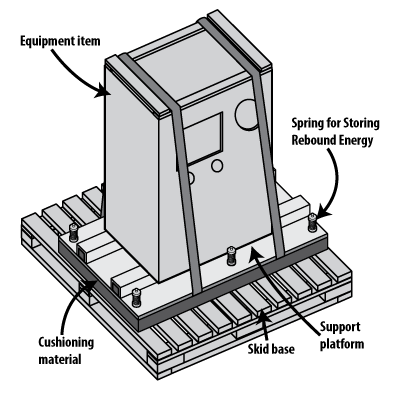 Equipment item

Spring for Storing Rebound Energy

Cushioning material

Skid base

Support platform